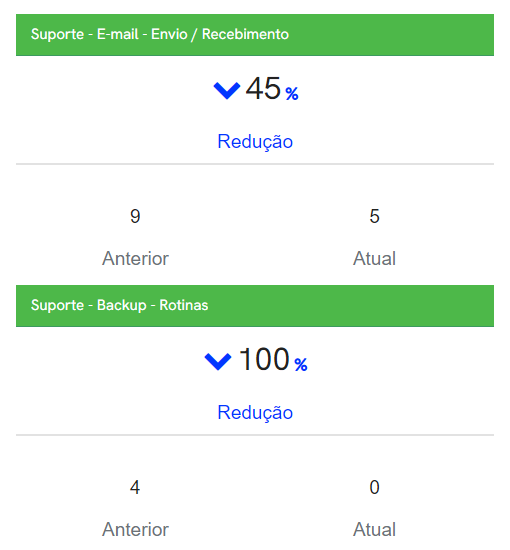 Suporte - E-mail - Envio / Recebimento

45 %

Redução

9
Anterior

5
Atual

Suporte - Backup - Rotinas

100 %

Redução

4
Anterior

0
Atual